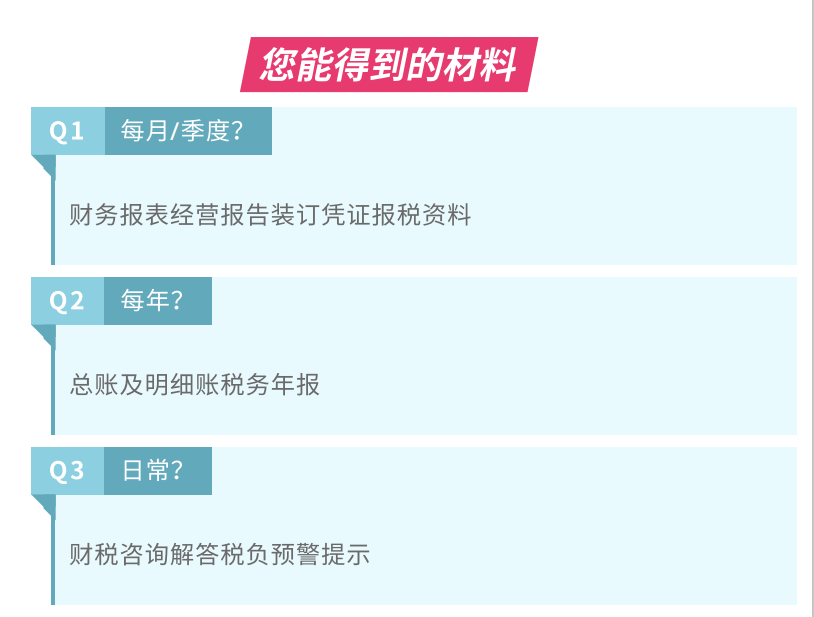 您能得到的材料

Q1 每月/季度?

财务报表经营报告装订凭证报税资料

Q2 每年?

总账及明细账税务年报

Q3 日常?

财税咨询解答税负预警提示